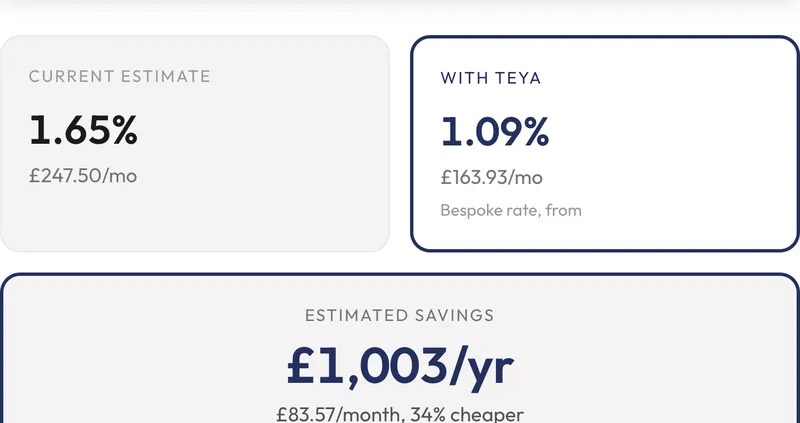 CURRENT ESTIMATE

1.65%

£247.50/mo

WITH TEYA

1.09%

£163.93/mo

Bespoke rate, from

ESTIMATED SAVINGS

£1,003/yr

£83.57/month, 34% cheaper